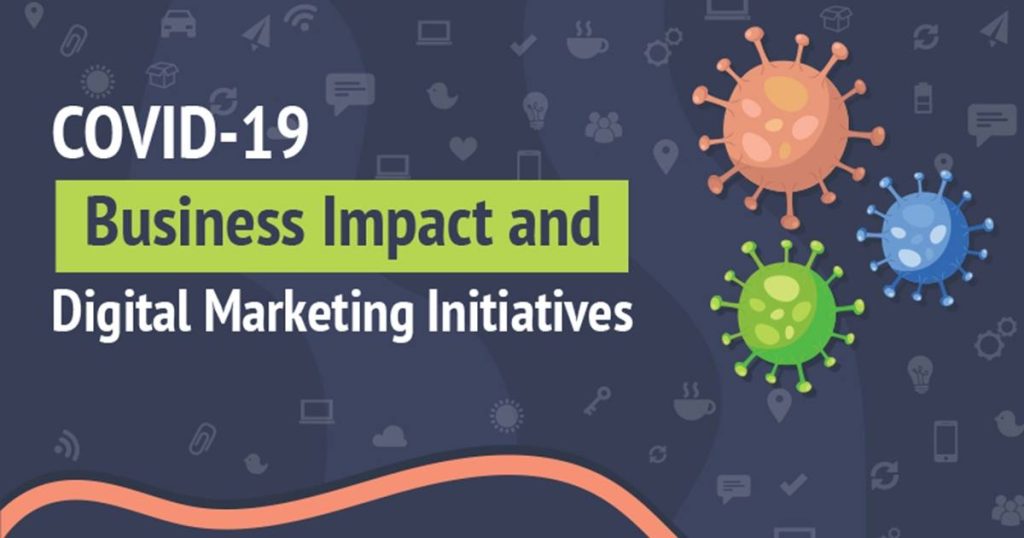 COVID-19
Business Impact and
Digital Marketing Initiatives